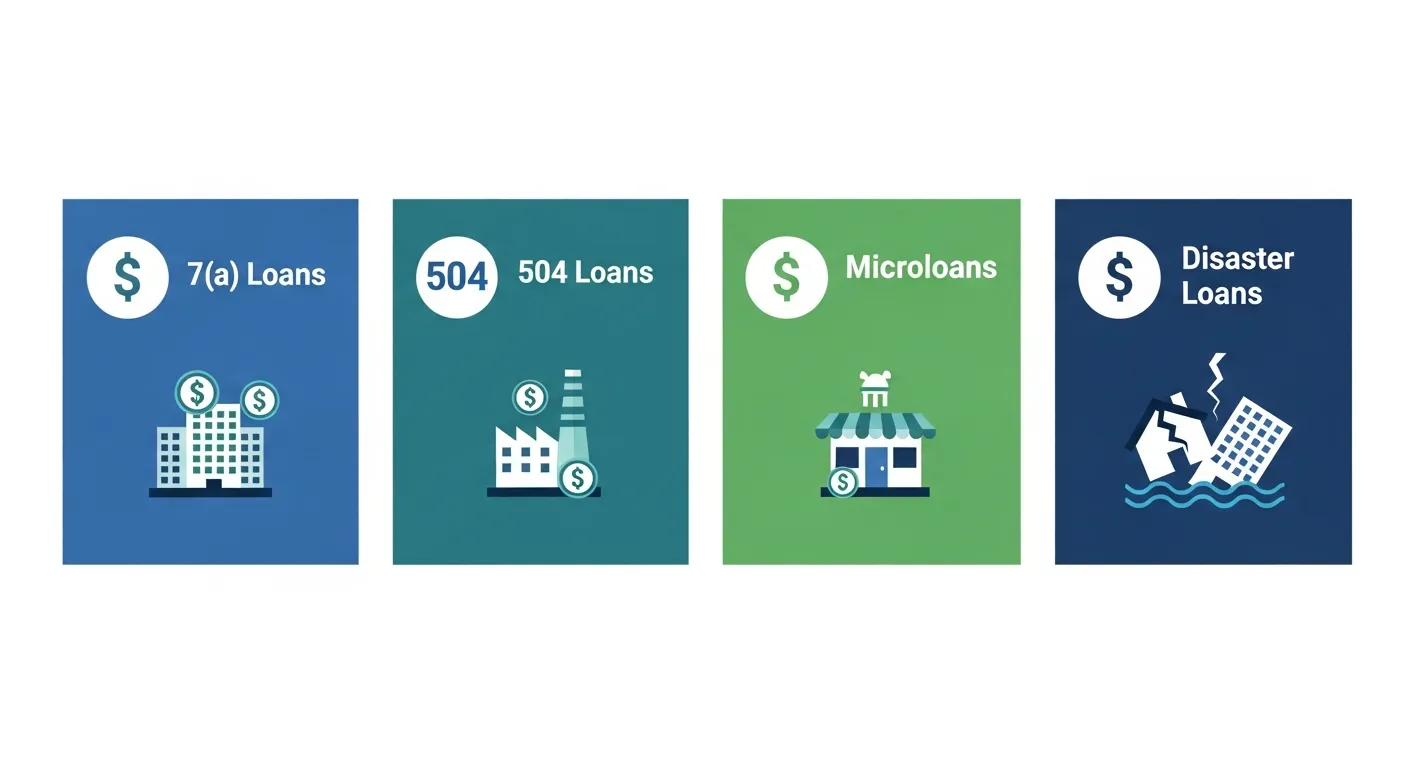 $ 7(a) Loans

$ $

504 504 Loans

$ $

$ Microloans

$

$ Disaster Loans